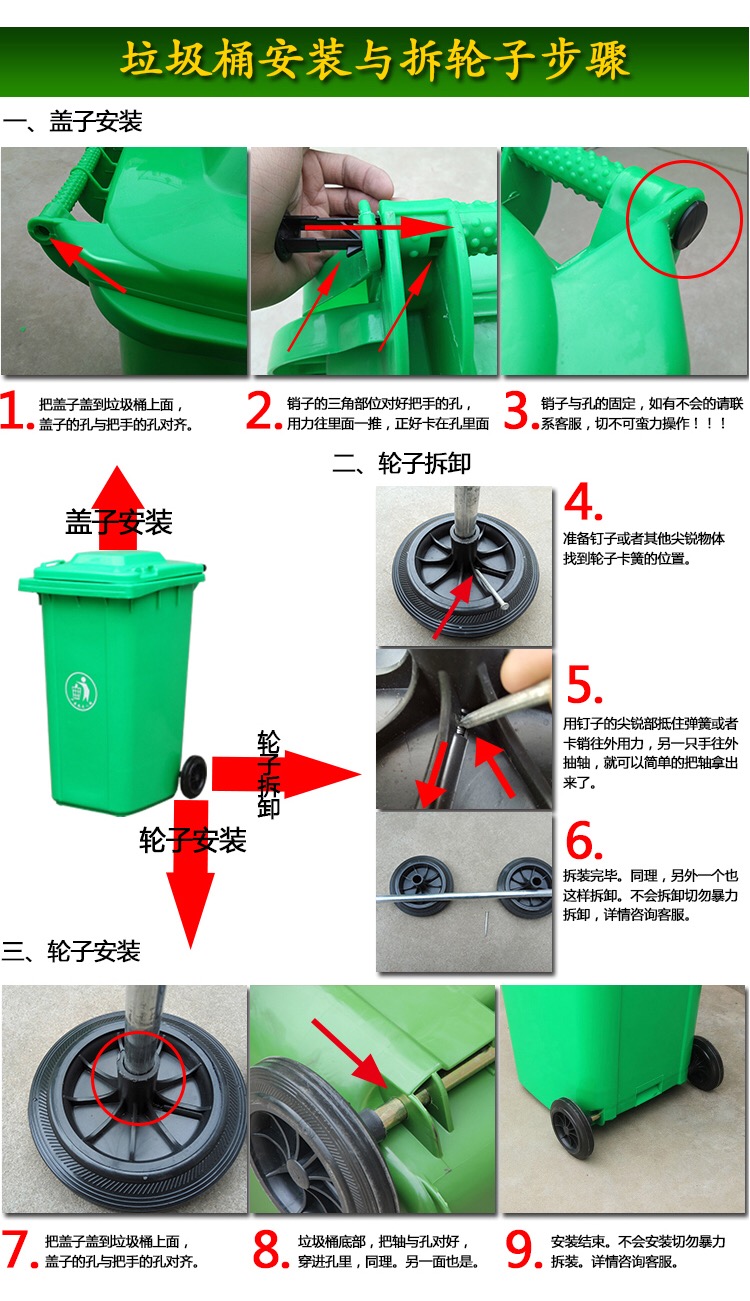 垃圾桶安装与拆轮子步骤

一、盖子安装

1. 把盖子盖到垃圾桶上面，盖子的孔与把手的孔对齐。

2. 销子的三角部位对好把手的孔，用力往里面一推，正好卡在孔里面

3. 销子与孔的固定，如有不会的请联系客服，切不可蛮力操作！！！

二、轮子拆卸

盖子安装

轮子拆卸

轮子安装

4. 准备钉子或者其他尖锐物体找到轮子卡簧的位置。

5. 用钉子的尖锐部抵住弹簧或者卡销往外用力，另一只手往外抽轴，就可以简单的把轴拿出来了。

6. 拆装完毕。同理，另外一个也这样拆卸。不会拆卸切勿暴力拆卸，详情咨询客服。

三、轮子安装

7. 把盖子盖到垃圾桶上面，盖子的孔与把手的孔对齐。

8. 垃圾桶底部，把轴与孔对好，穿进孔里，同理。另一面也是。

9. 安装结束。不会安装切勿暴力拆装。详情咨询客服。