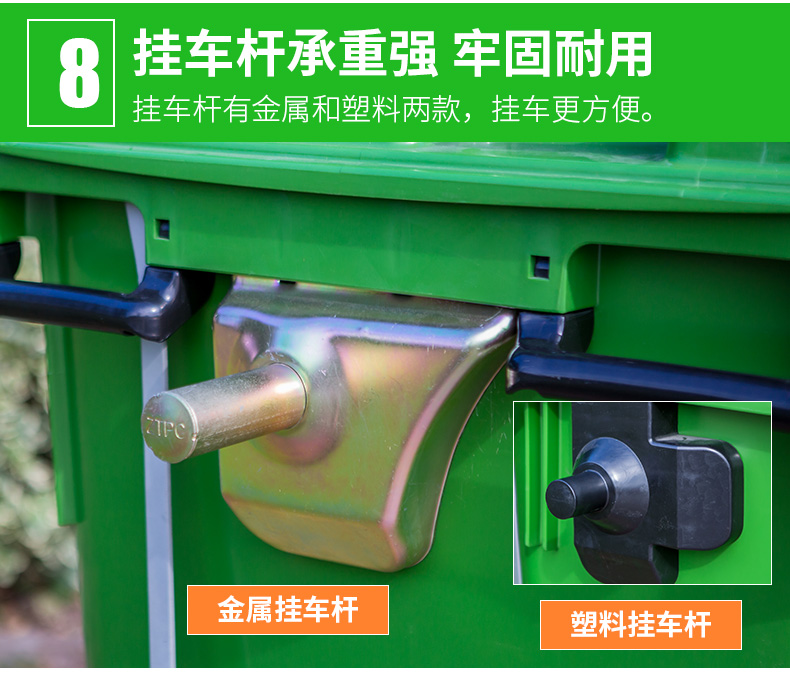 8

挂车杆承重强 牢固耐用

挂车杆有金属和塑料两款，挂车更方便。

ZTPC

金属挂车杆

塑料挂车杆